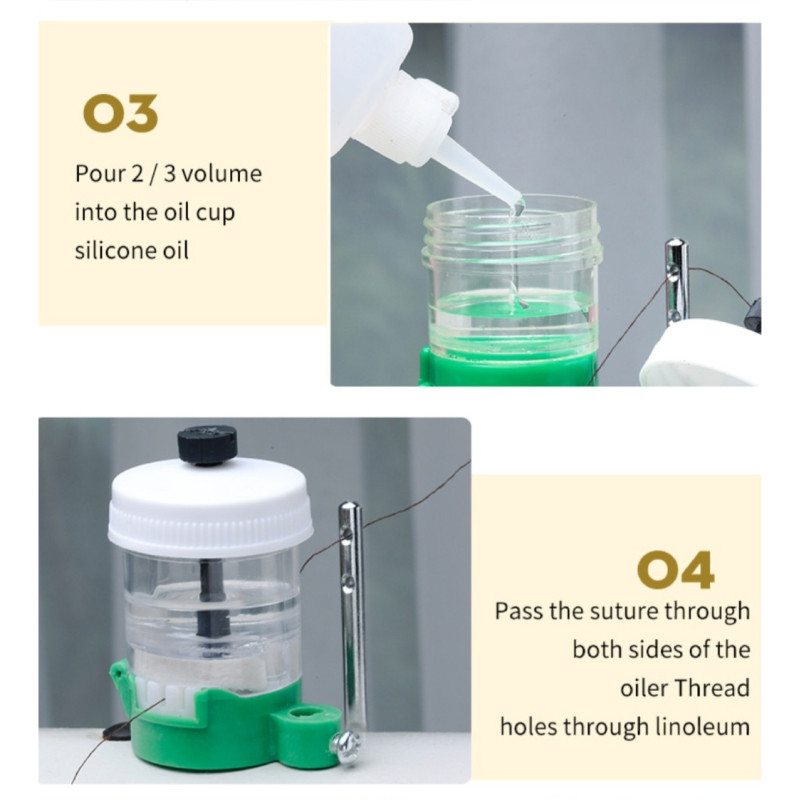 03

Pour 2 / 3 volume
into the oil cup
silicone oil

04

Pass the suture through
both sides of the
oiler Thread
holes through linoleum